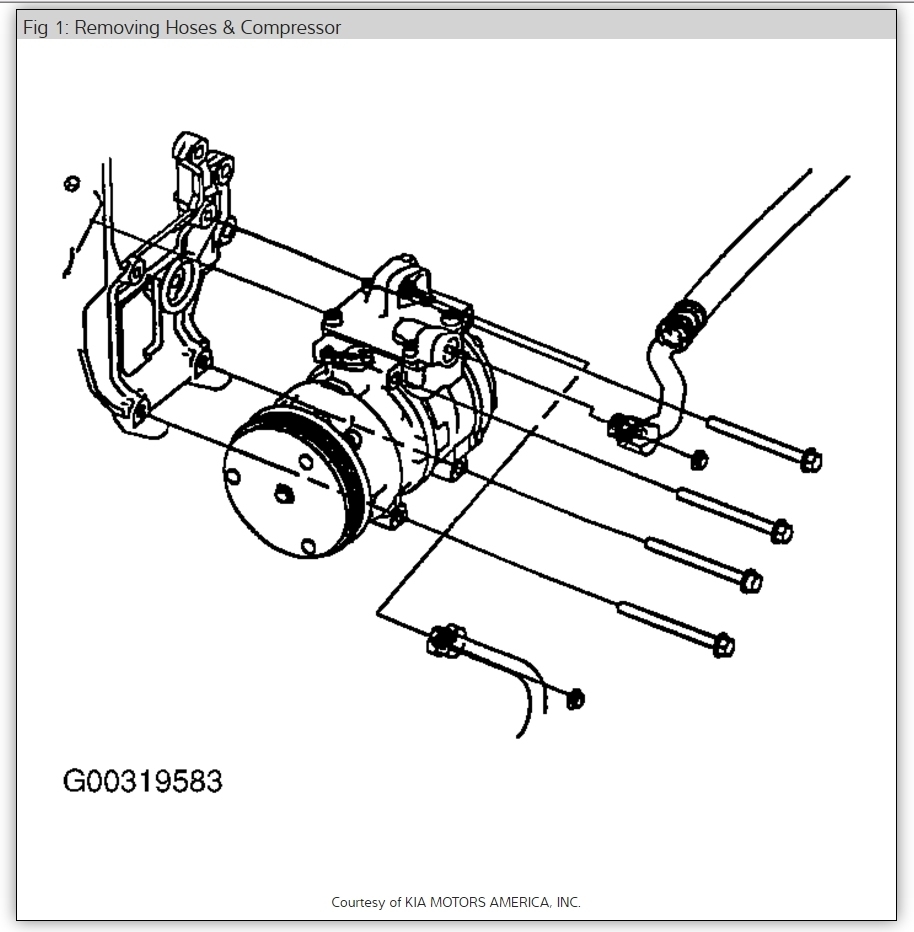 Fig 1: Removing Hoses & Compressor

G00319583

Courtesy of KIA MOTORS AMERICA, INC.