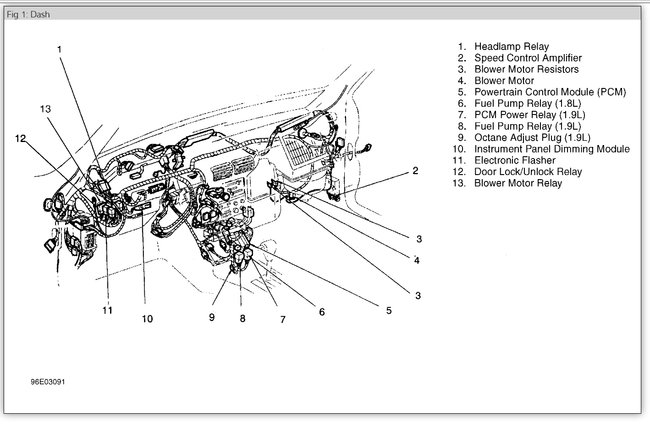 Fig 1: Dash

1
13
12
2
3
4
3
5
6
7
8
9
10
11

1. Headlamp Relay
2. Speed Control Amplifier
3. Blower Motor Resistors
4. Blower Motor
5. Powertrain Control Module (PCM)
6. Fuel Pump Relay (1.8L)
7. PCM Power Relay (1.9L)
8. Fuel Pump Relay (1.9L)
9. Octane Adjust Plug (1.9L)
10. Instrument Panel Dimming Module
11. Electronic Flasher
12. Door Lock/Unlock Relay
13. Blower Motor Relay

96E03091