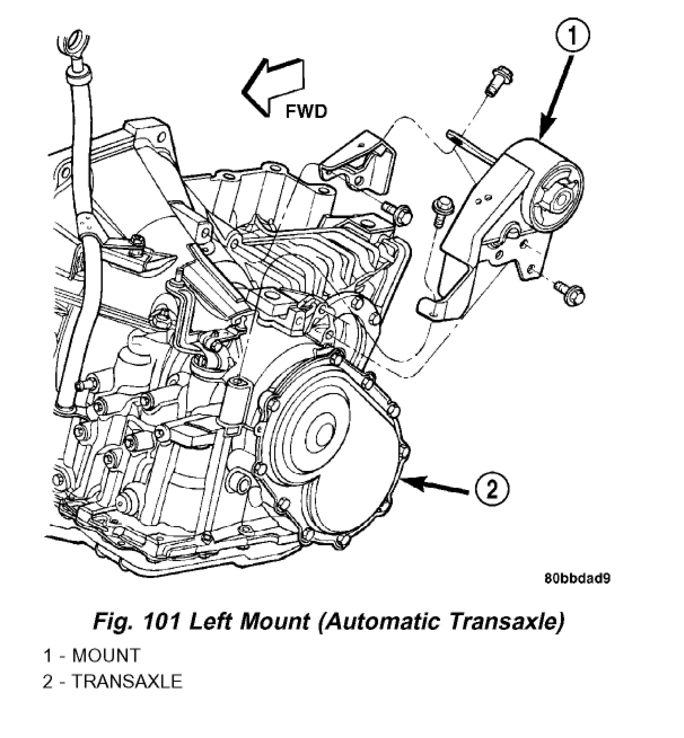 FWD

1

2

80bbdad9

Fig. 101 Left Mount (Automatic Transaxle)

1 - MOUNT
2 - TRANSAXLE