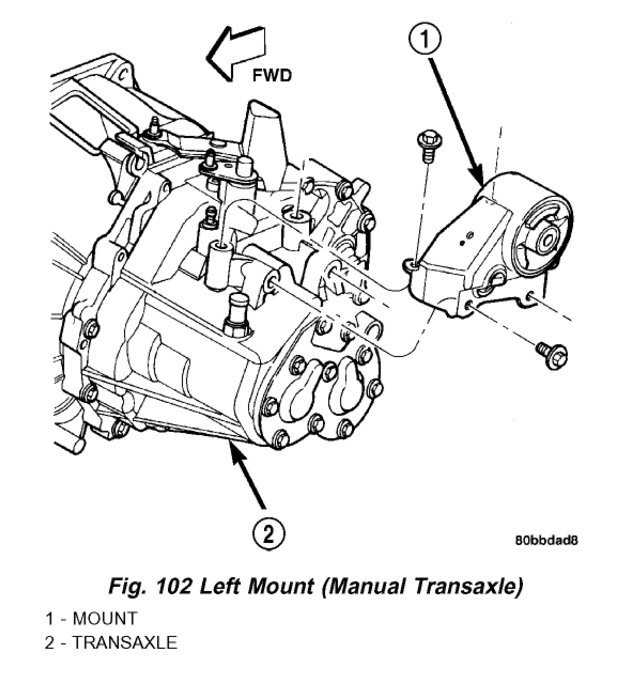 FWD

1

2

80bbdad8

Fig. 102 Left Mount (Manual Transaxle)

1 - MOUNT
2 - TRANSAXLE