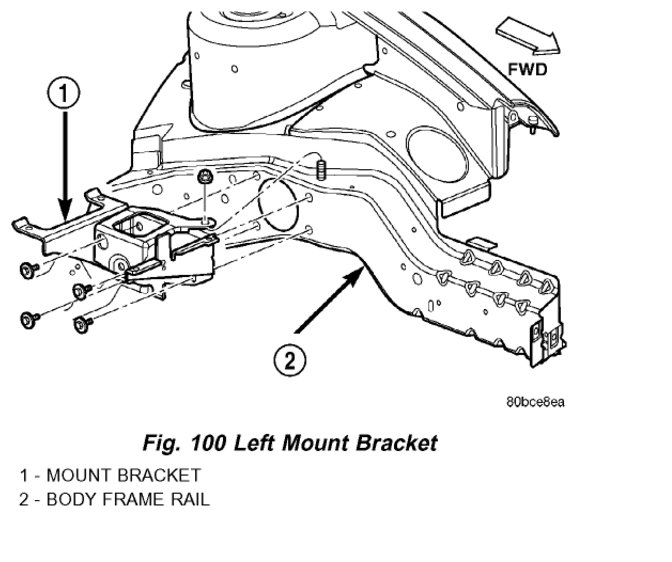 FWD

1

2

80bce8ea

Fig. 100 Left Mount Bracket

1 - MOUNT BRACKET
2 - BODY FRAME RAIL