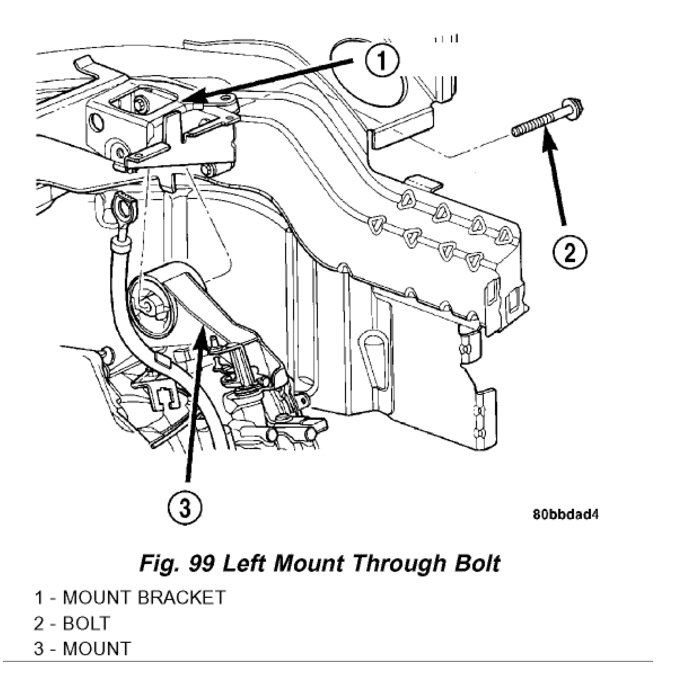 1

2

3

80bbdad4

Fig. 99 Left Mount Through Bolt

1 - MOUNT BRACKET
2 - BOLT
3 - MOUNT