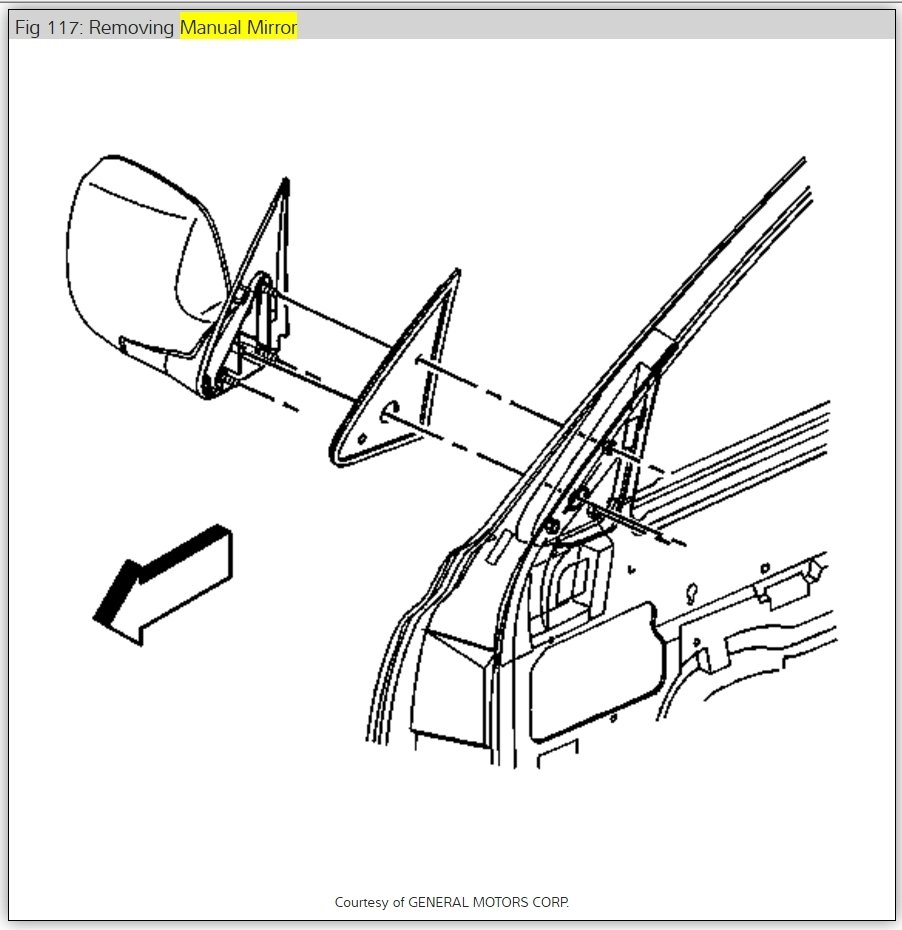 Fig 117: Removing Manual Mirror

Courtesy of GENERAL MOTORS CORP.