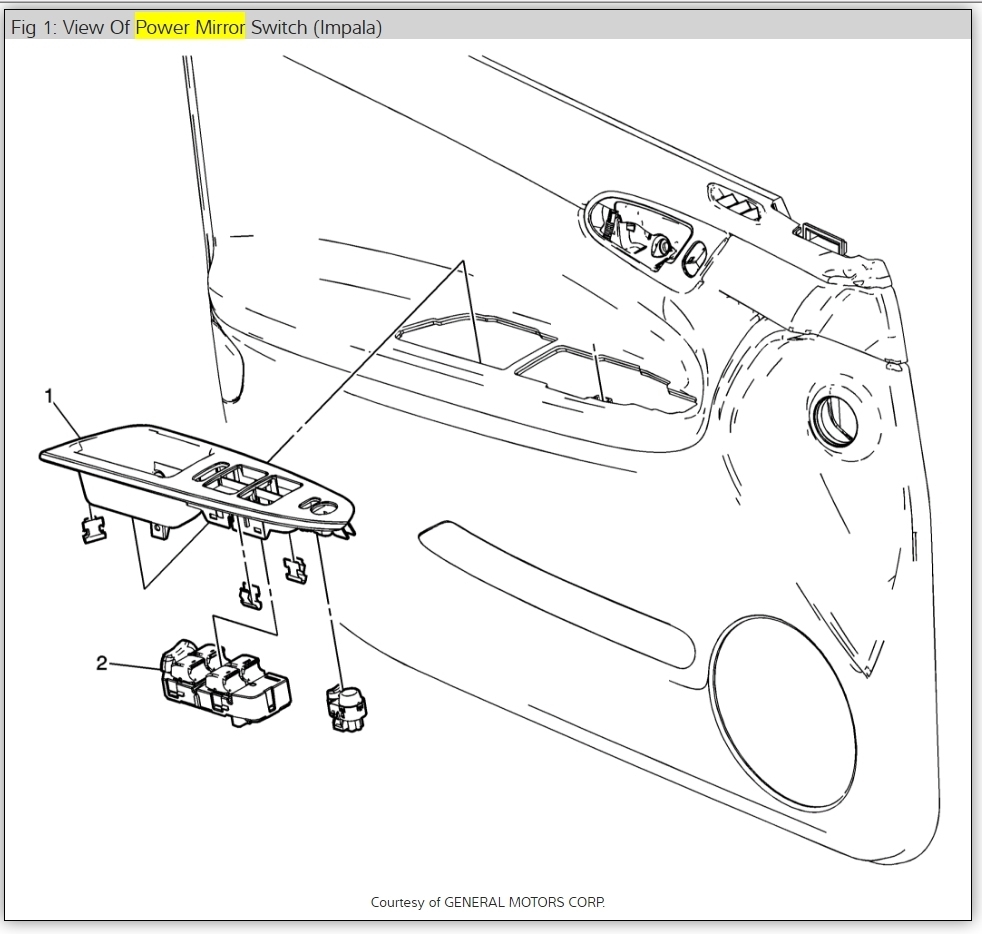 Fig 1: View Of Power Mirror Switch (Impala)

1

2

Courtesy of GENERAL MOTORS CORP.