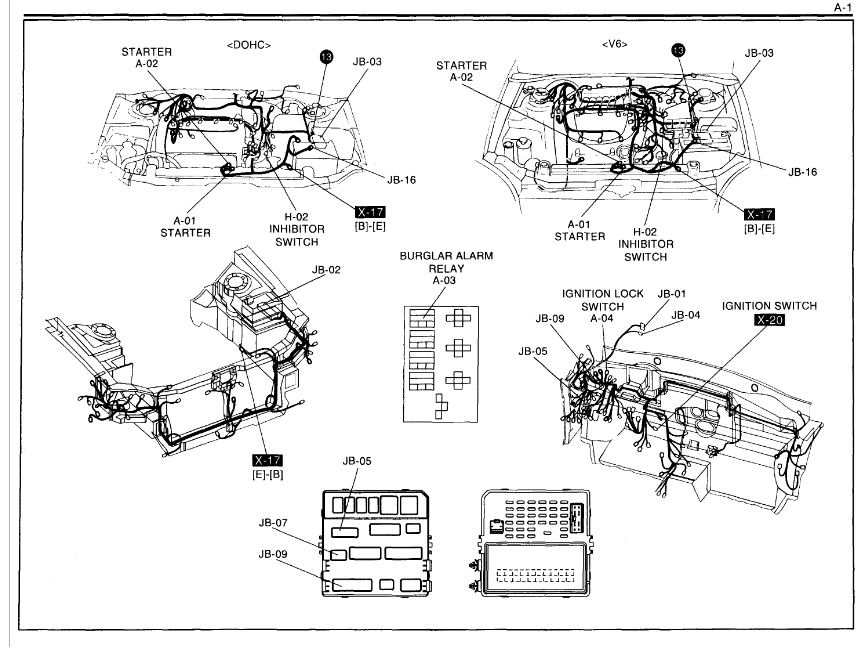 A-1

<DOHC>

STARTER
A-02

13

JB-03

JB-16

A-01
STARTER

H-02
INHIBITOR
SWITCH

X-17
[B]-[E]

<V6>

STARTER
A-02

13

JB-03

JB-16

A-01
STARTER

H-02
INHIBITOR
SWITCH

X-17
[B]-[E]

JB-02

X-17
[E]-[B]

BURGLAR ALARM
RELAY
A-03

IGNITION LOCK
SWITCH
A-04

JB-01

JB-04

IGNITION SWITCH
X-20

JB-09

JB-05

JB-05

JB-07

JB-09