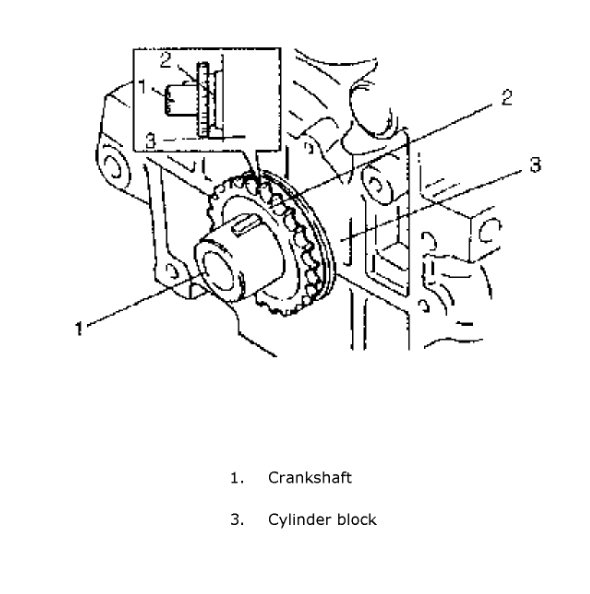 2
1
3
2
3
1

1. Crankshaft

3. Cylinder block