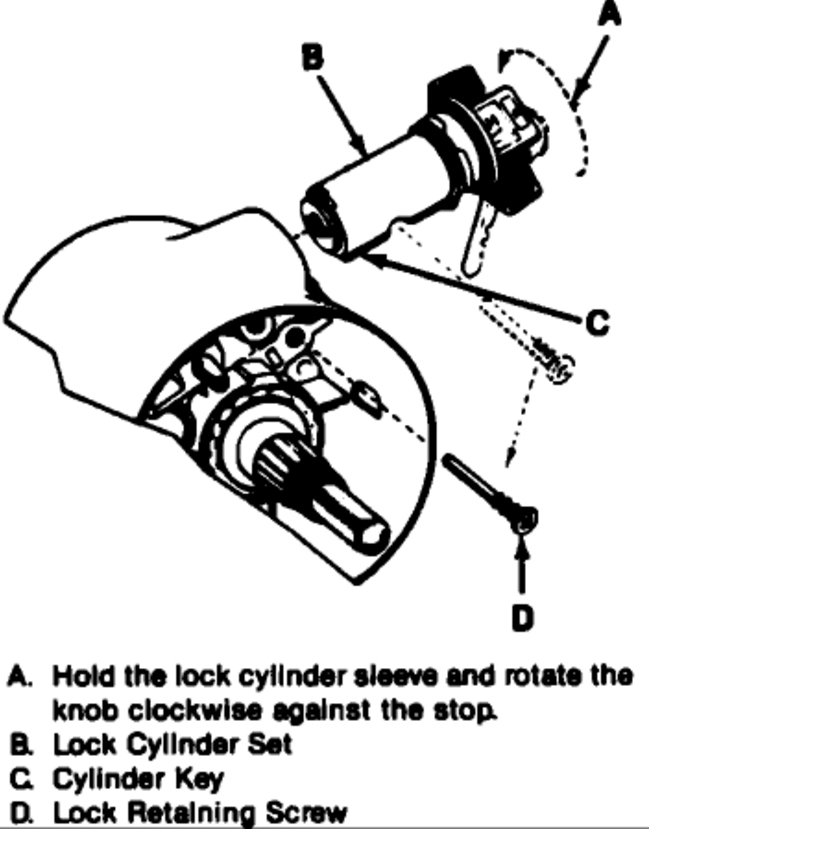 A

B

C

D

A. Hold the lock cylinder sleeve and rotate the knob clockwise against the stop.
B. Lock Cylinder Set
C. Cylinder Key
D. Lock Retaining Screw