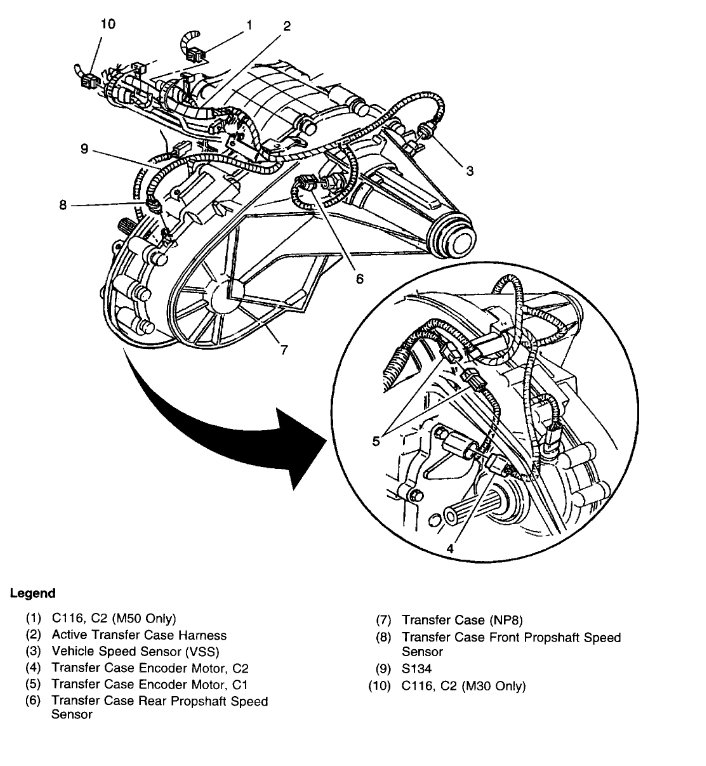 10
1
2
9
3
8
6
7
5
4

Legend

(1) C116, C2 (M50 Only)
(2) Active Transfer Case Harness
(3) Vehicle Speed Sensor (VSS)
(4) Transfer Case Encoder Motor, C2
(5) Transfer Case Encoder Motor, C1
(6) Transfer Case Rear Propshaft Speed Sensor

(7) Transfer Case (NP8)
(8) Transfer Case Front Propshaft Speed Sensor
(9) S134
(10) C116, C2 (M30 Only)