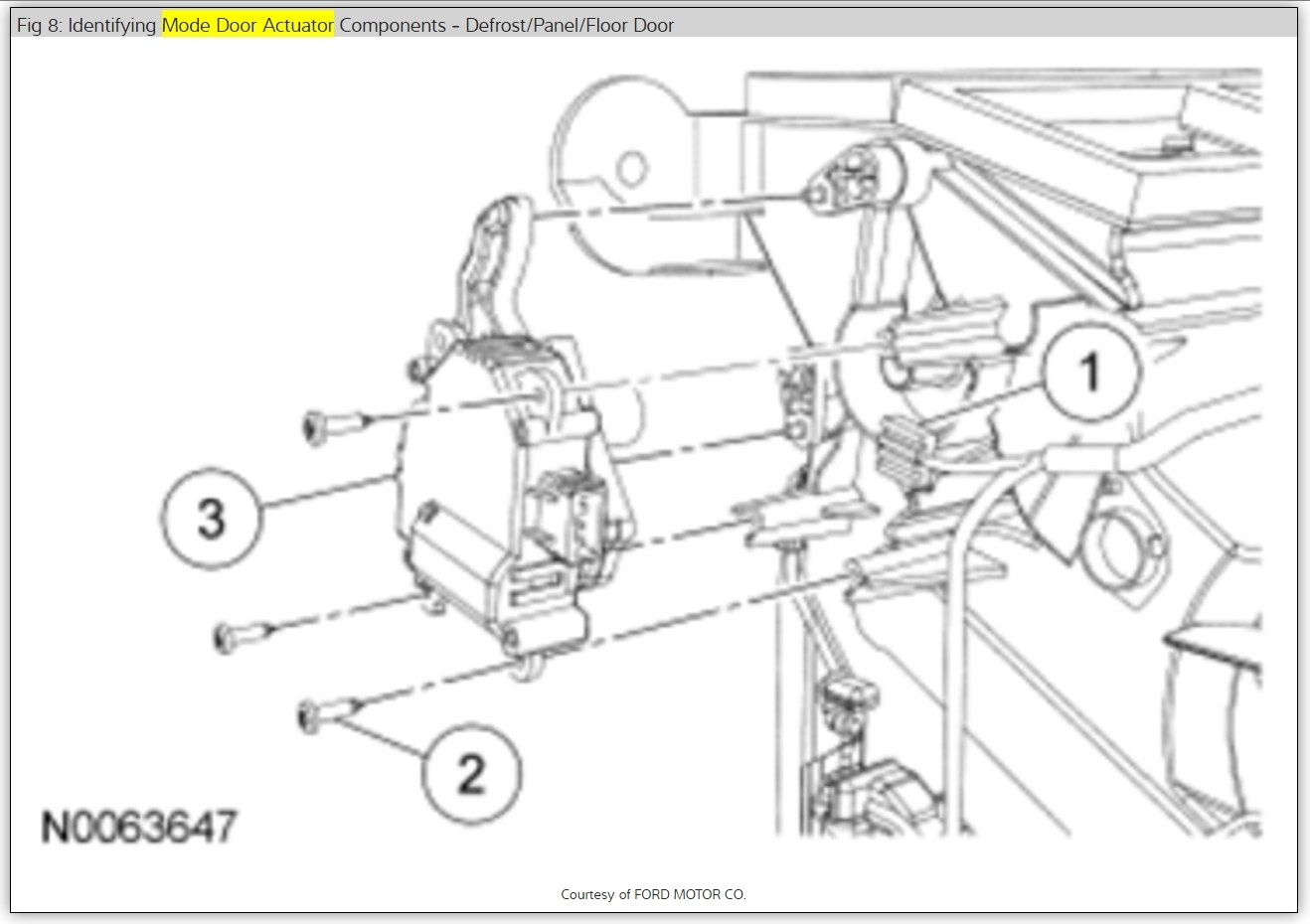 Fig 8: Identifying Mode Door Actuator Components - Defrost/Panel/Floor Door

1

3

2

N0063647

Courtesy of FORD MOTOR CO.