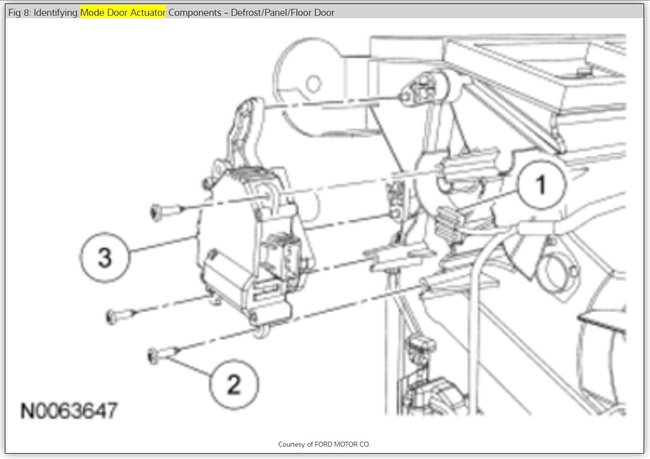 Fig 8: Identifying Mode Door Actuator Components - Defrost/Panel/Floor Door

1

3

2

N0063647

Courtesy of FORD MOTOR CO.