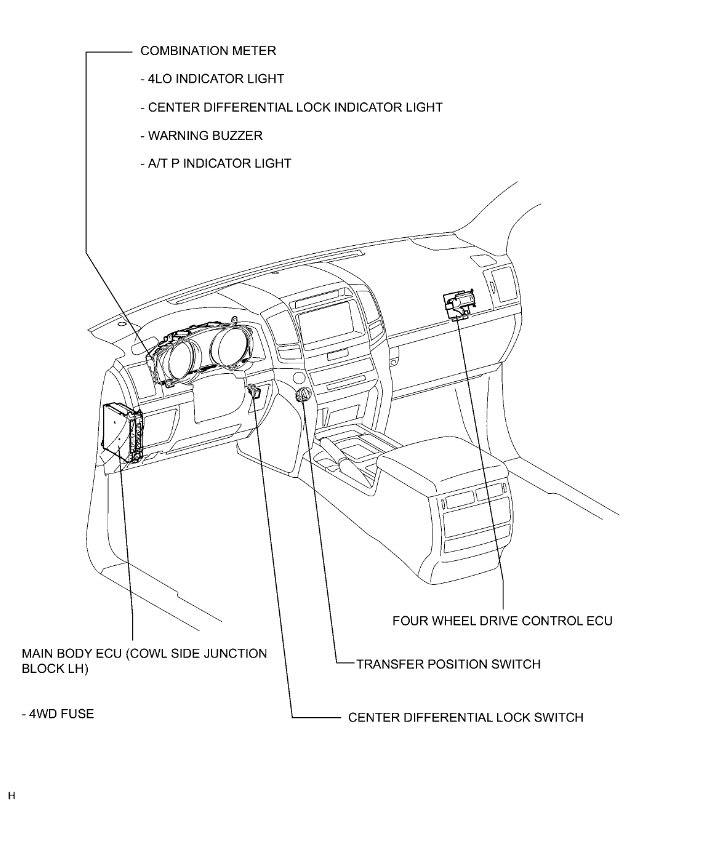 COMBINATION METER

- 4LO INDICATOR LIGHT

- CENTER DIFFERENTIAL LOCK INDICATOR LIGHT

- WARNING BUZZER

- A/T P INDICATOR LIGHT

FOUR WHEEL DRIVE CONTROL ECU

MAIN BODY ECU (COWL SIDE JUNCTION BLOCK LH)

- 4WD FUSE

TRANSFER POSITION SWITCH

CENTER DIFFERENTIAL LOCK SWITCH

H