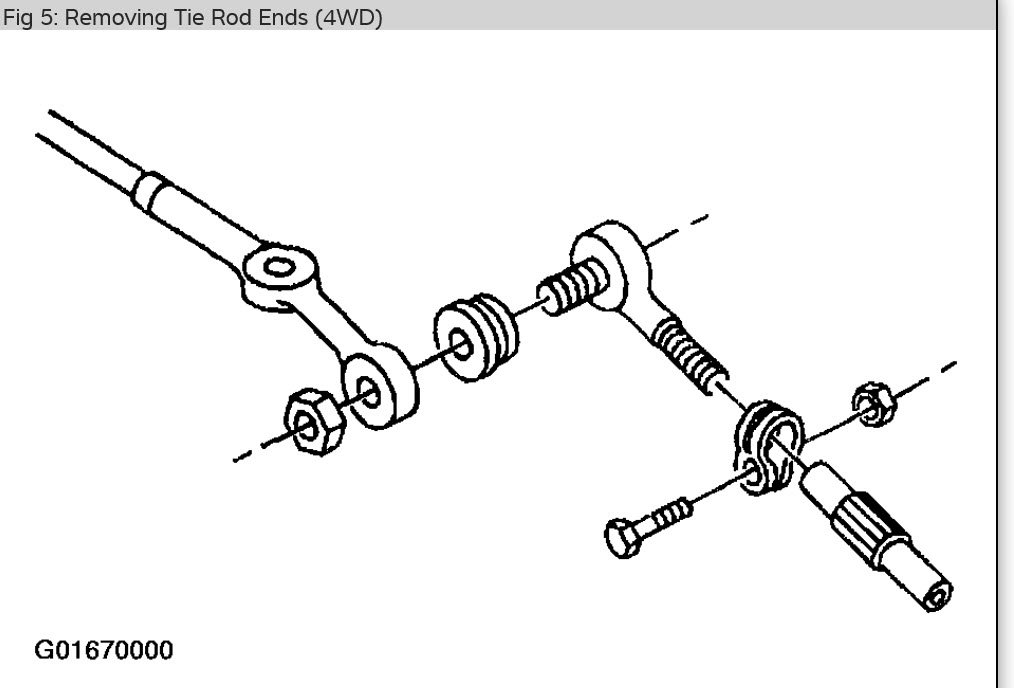 Fig 5: Removing Tie Rod Ends (4WD)

G01670000