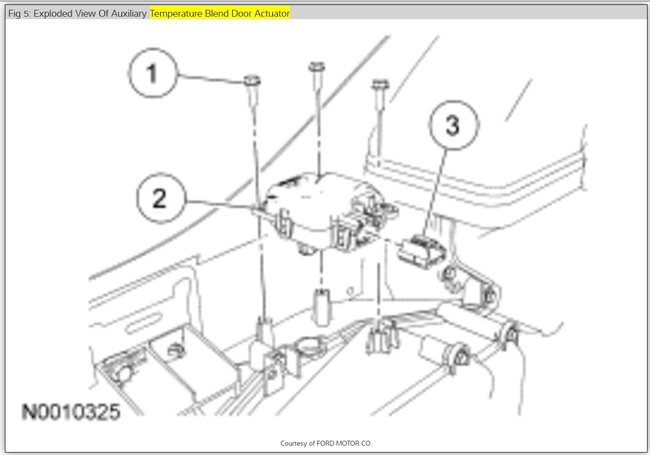 Fig 5: Exploded View Of Auxiliary Temperature Blend Door Actuator

1

2

3

N0010325

Courtesy of FORD MOTOR CO.