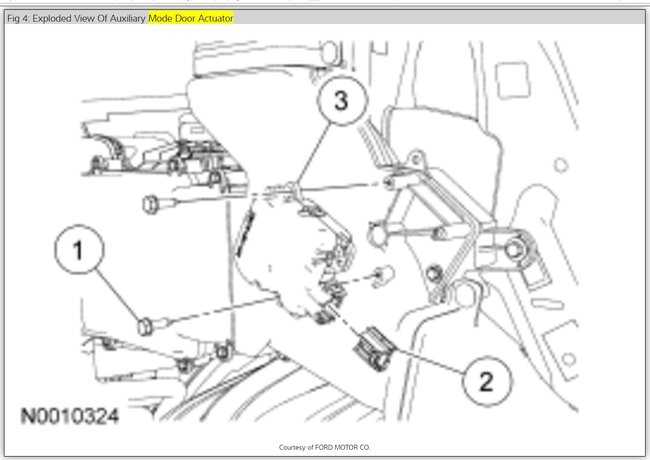 Fig 4: Exploded View Of Auxiliary Mode Door Actuator

3

1

2

N0010324

Courtesy of FORD MOTOR CO.