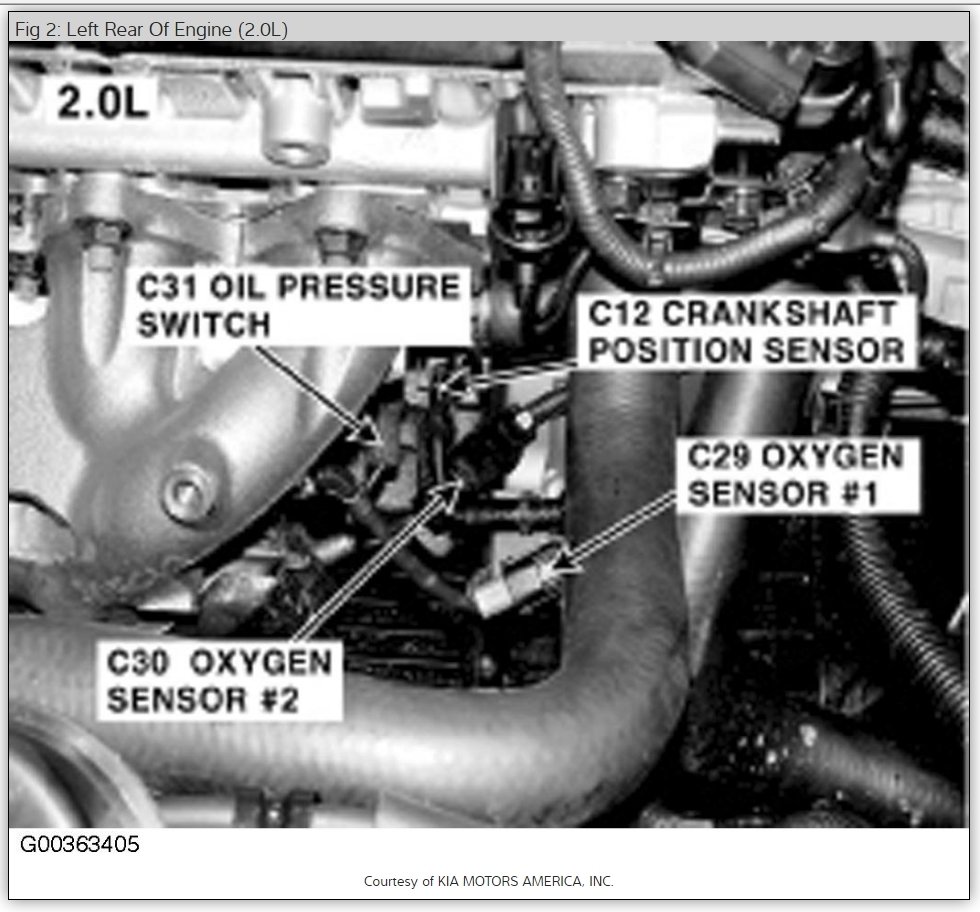 Fig 2: Left Rear Of Engine (2.0L)

2.0L

C31 OIL PRESSURE SWITCH

C12 CRANKSHAFT POSITION SENSOR

C29 OXYGEN SENSOR #1

C30 OXYGEN SENSOR #2

G00363405

Courtesy of KIA MOTORS AMERICA, INC.