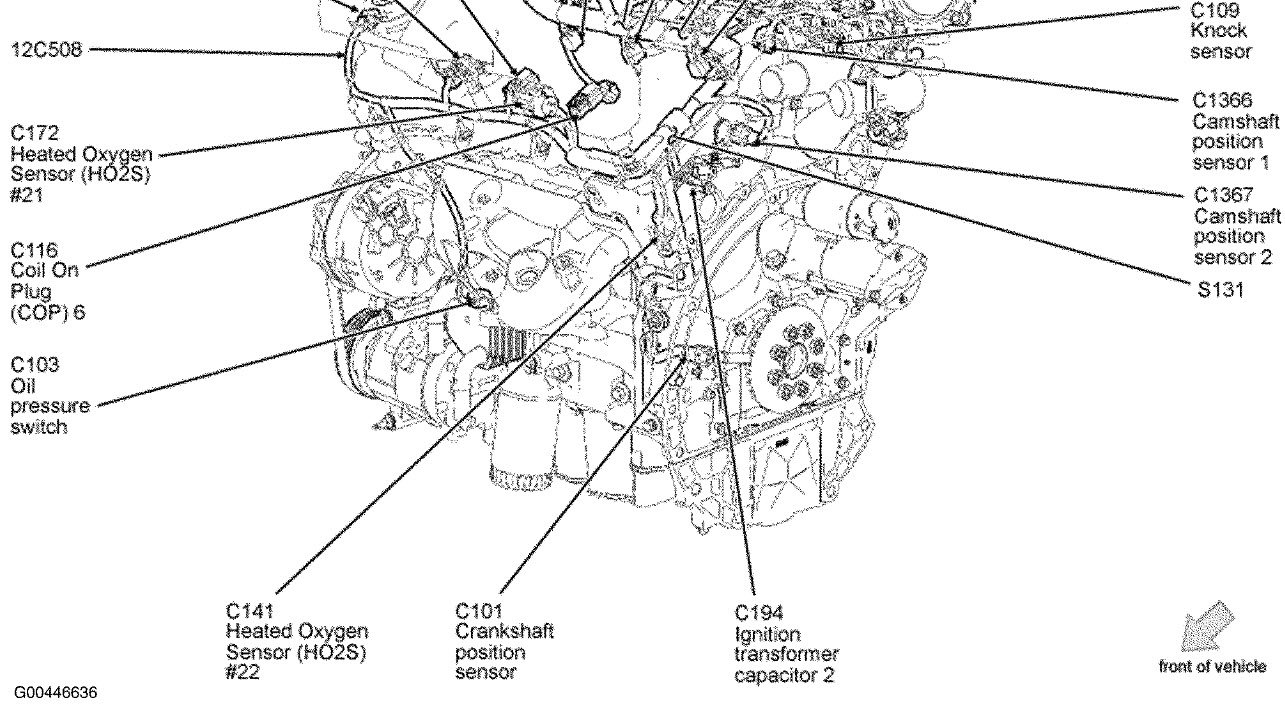 12C508

C172
Heated Oxygen
Sensor (HO2S)
#21

C116
Coil On
Plug
(COP) 6

C103
Oil
pressure
switch

C109
Knock
sensor

C1366
Camshaft
position
sensor 1

C1367
Camshaft
position
sensor 2

S131

C141
Heated Oxygen
Sensor (HO2S)
#22

C101
Crankshaft
position
sensor

C194
Ignition
transformer
capacitor 2

front of vehicle

G00446636