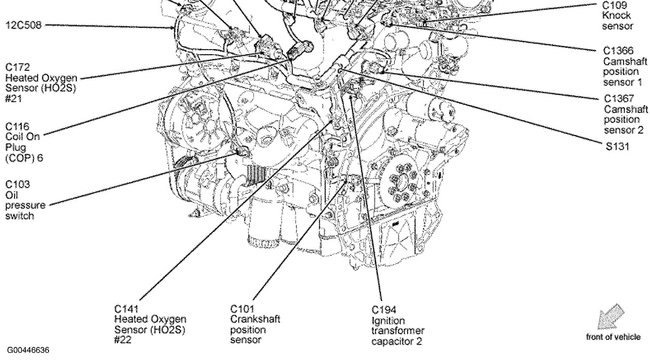 12C508

C172
Heated Oxygen
Sensor (HO2S)
#21

C116
Coil On
Plug
(COP) 6

C103
Oil
pressure
switch

C109
Knock
sensor

C1366
Camshaft
position
sensor 1

C1367
Camshaft
position
sensor 2

S131

C141
Heated Oxygen
Sensor (HO2S)
#22

C101
Crankshaft
position
sensor

C194
Ignition
transformer
capacitor 2

front of vehicle

G00446636