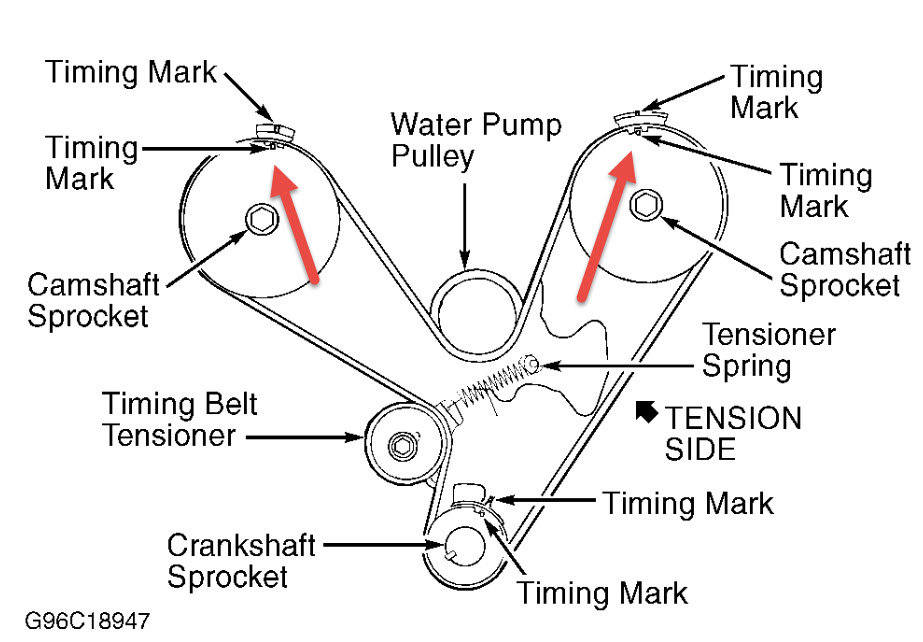 Timing Mark

Timing Mark

Water Pump Pulley

Timing Mark

Timing Mark

Camshaft Sprocket

Camshaft Sprocket

Tensioner Spring

Timing Belt Tensioner

TENSION SIDE

Timing Mark

Crankshaft Sprocket

Timing Mark

G96C18947