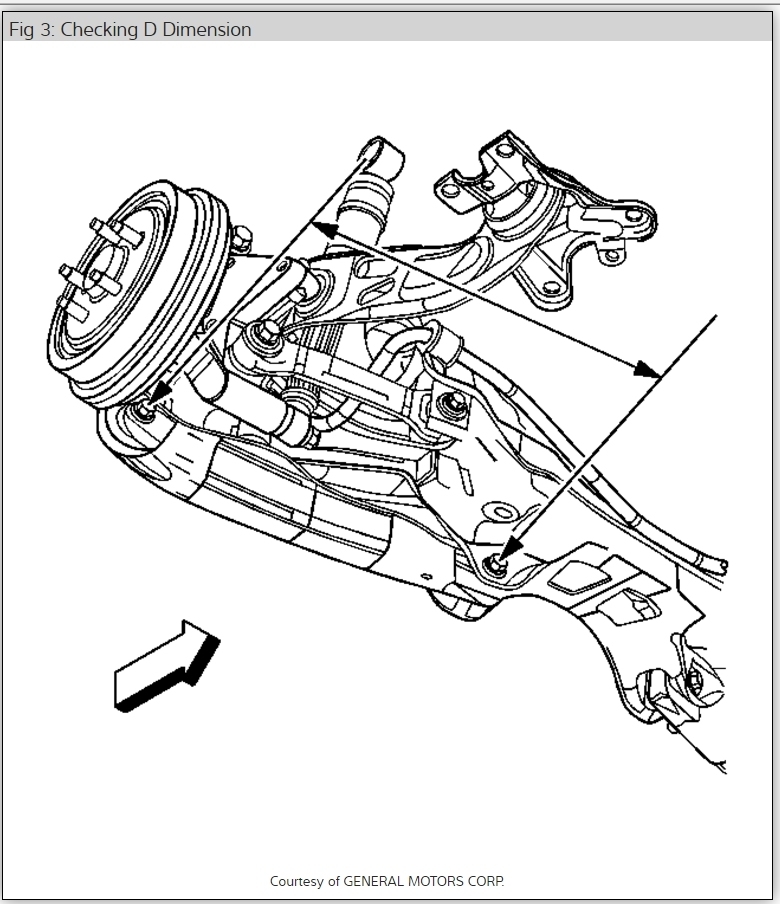 Fig 3: Checking D Dimension

Courtesy of GENERAL MOTORS CORP.