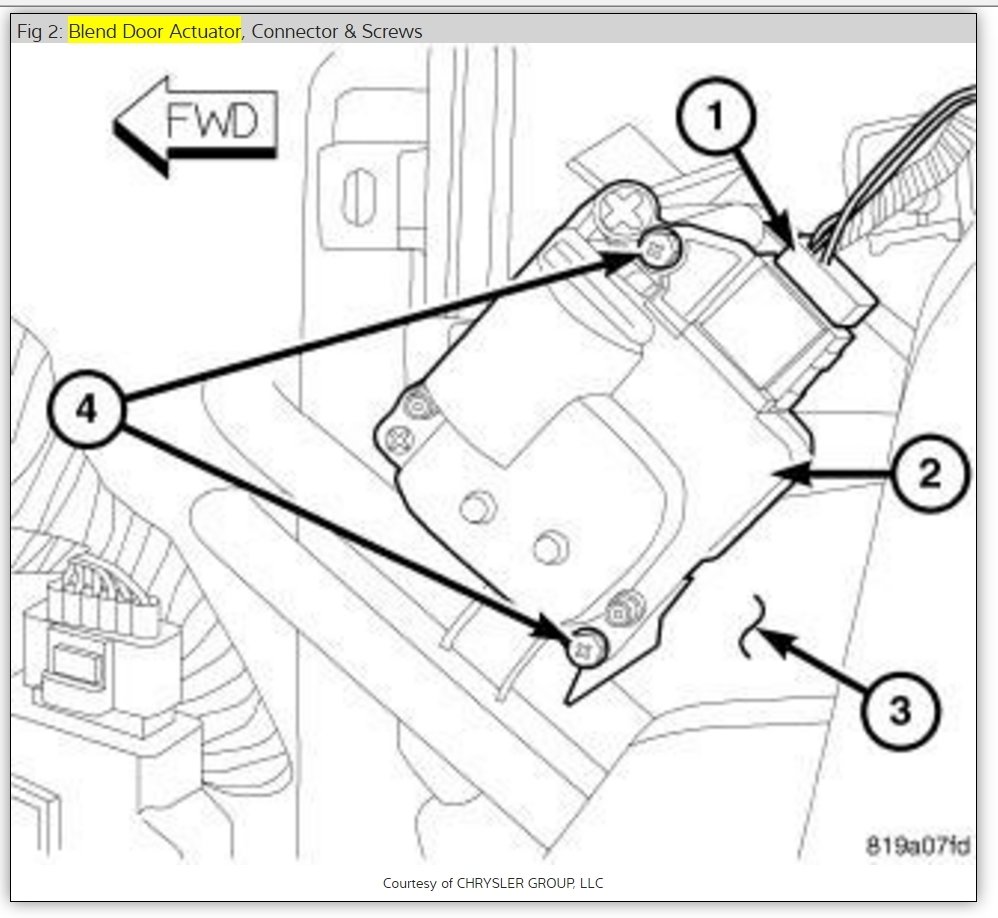 Fig 2: Blend Door Actuator, Connector & Screws

FWD

1

4

2

3

819a07fd

Courtesy of CHRYSLER GROUP, LLC