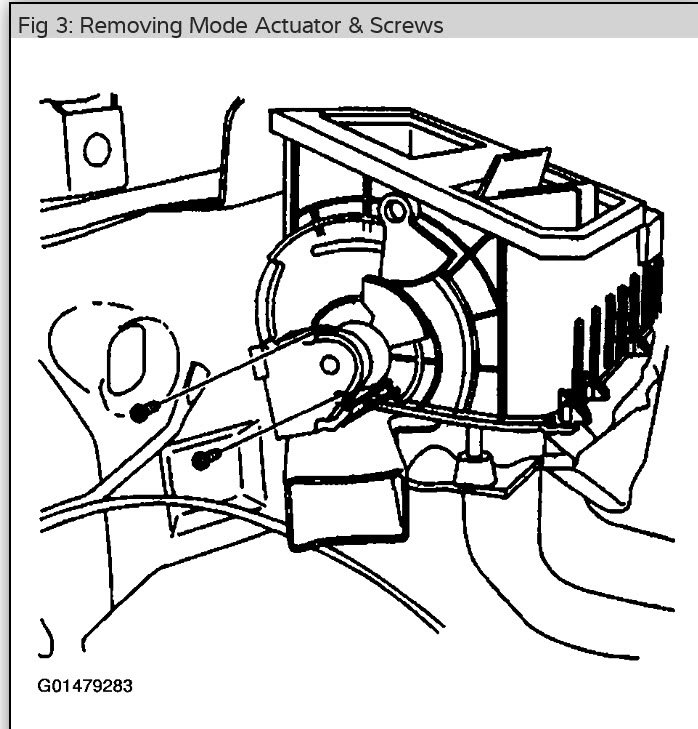 Fig 3: Removing Mode Actuator & Screws

G01479283