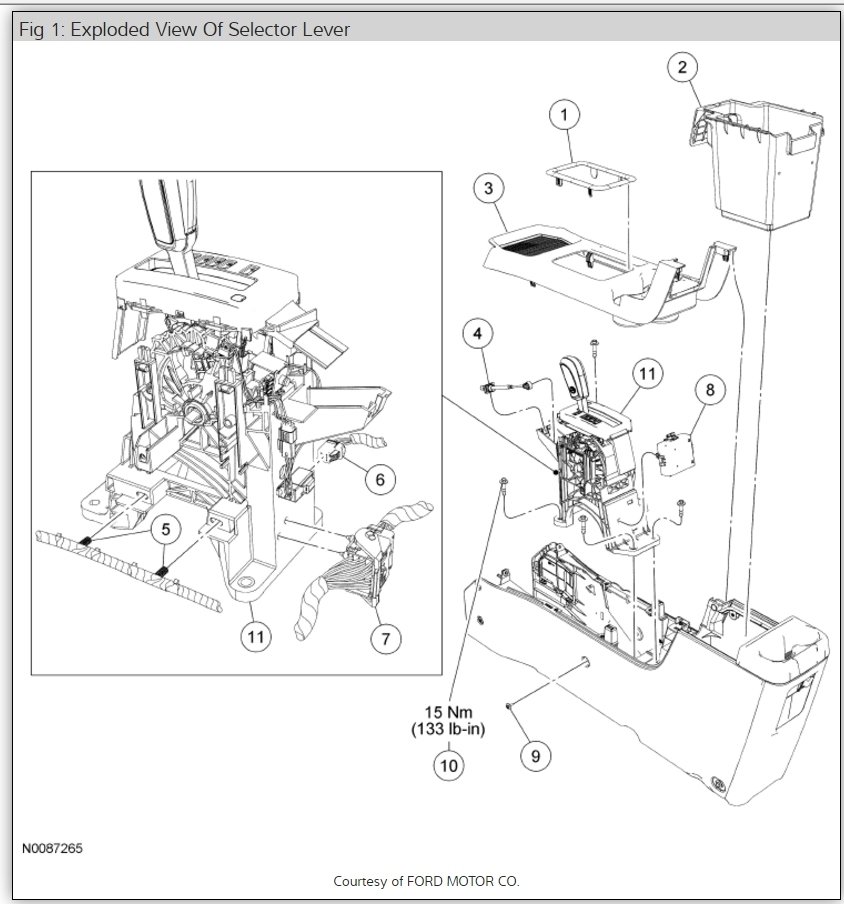 Fig 1: Exploded View Of Selector Lever

2
1
3
4
11
8
6
5
11
7
15 Nm
(133 lb-in)
10
9

N0087265

Courtesy of FORD MOTOR CO.