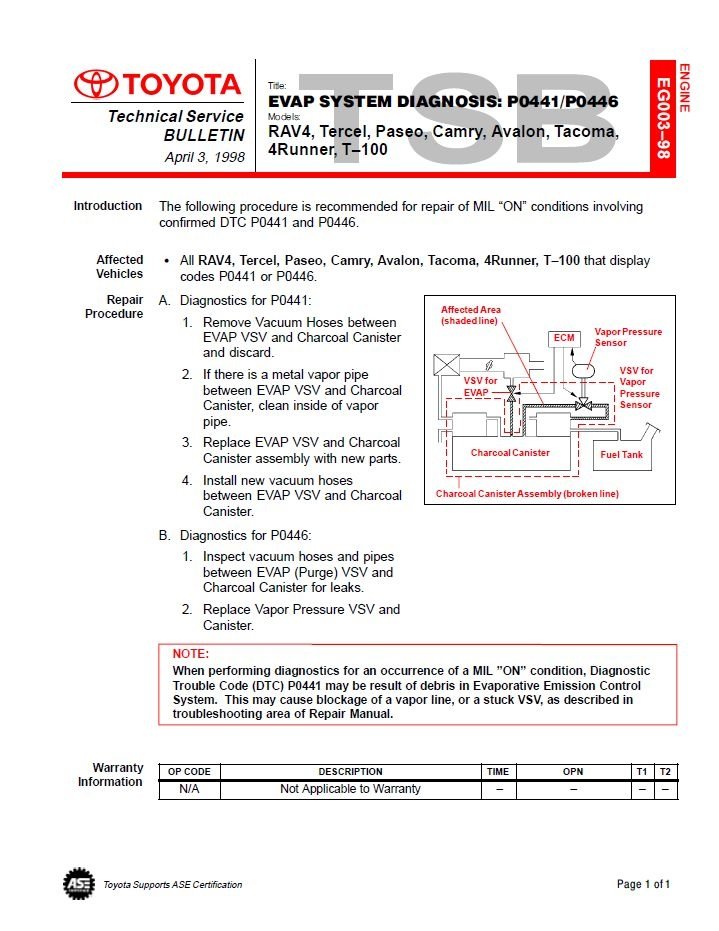 TOYOTA

Technical Service BULLETIN

April 3, 1998

TSB

Title:
EVAP SYSTEM DIAGNOSIS: P0441/P0446

Models:
RAV4, Tercel, Paseo, Camry, Avalon, Tacoma, 4Runner, T–100

ENGINE
EG003–98

Introduction

The following procedure is recommended for repair of MIL "ON" conditions involving confirmed DTC P0441 and P0446.

Affected Vehicles

• All RAV4, Tercel, Paseo, Camry, Avalon, Tacoma, 4Runner, T–100 that display codes P0441 or P0446.

Repair Procedure

A. Diagnostics for P0441:

1. Remove Vacuum Hoses between EVAP VSV and Charcoal Canister and discard.

2. If there is a metal vapor pipe between EVAP VSV and Charcoal Canister, clean inside of vapor pipe.

3. Replace EVAP VSV and Charcoal Canister assembly with new parts.

4. Install new vacuum hoses between EVAP VSV and Charcoal Canister.

B. Diagnostics for P0446:

1. Inspect vacuum hoses and pipes between EVAP (Purge) VSV and Charcoal Canister for leaks.

2. Replace Vapor Pressure VSV and Canister.

Affected Area (shaded line)

ECM

Vapor Pressure Sensor

VSV for EVAP

VSV for Vapor Pressure Sensor

Charcoal Canister

Fuel Tank

Charcoal Canister Assembly (broken line)

NOTE:
When performing diagnostics for an occurrence of a MIL "ON" condition, Diagnostic Trouble Code (DTC) P0441 may be result of debris in Evaporative Emission Control System. This may cause blockage of a vapor line, or a stuck VSV, as described in troubleshooting area of Repair Manual.

Warranty Information

| OP CODE | DESCRIPTION | TIME | OPN | T1 | T2 |
|---|---|---|---|---|---|
| N/A | Not Applicable to Warranty | – | – | – | – |

ASE

Toyota Supports ASE Certification

Page 1 of 1