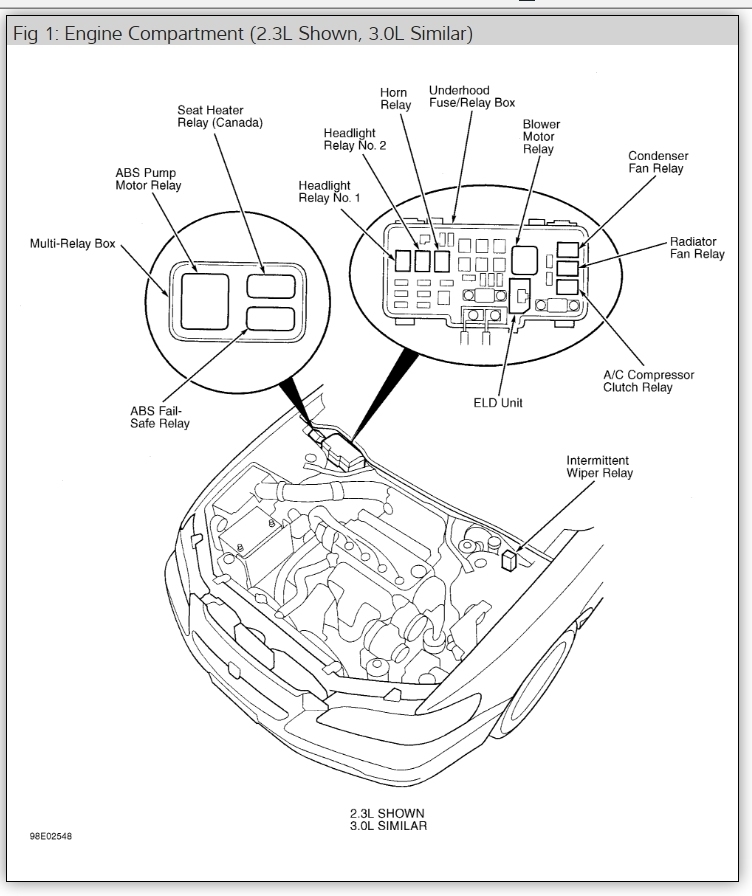 Fig 1: Engine Compartment (2.3L Shown, 3.0L Similar)

Seat Heater Relay (Canada)

ABS Pump Motor Relay

Multi-Relay Box

ABS Fail-Safe Relay

Horn Relay

Underhood Fuse/Relay Box

Headlight Relay No. 2

Headlight Relay No. 1

Blower Motor Relay

Condenser Fan Relay

Radiator Fan Relay

A/C Compressor Clutch Relay

ELD Unit

Intermittent Wiper Relay

2.3L SHOWN
3.0L SIMILAR

98E02548