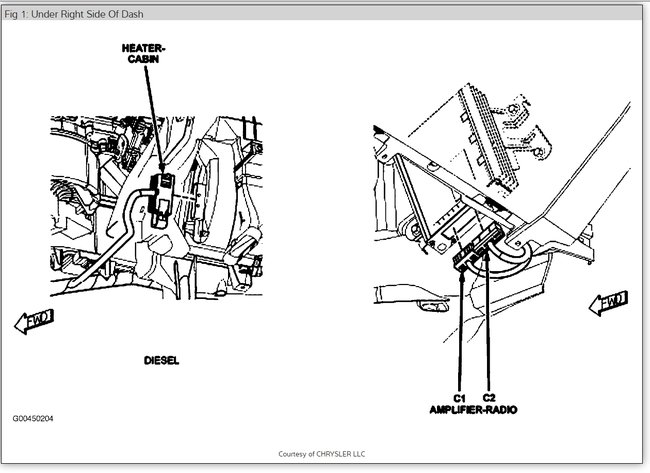 Fig 1: Under Right Side Of Dash

HEATER-CABIN

FWD

DIESEL

FWD

C1

C2

AMPLIFIER-RADIO

G00450204

Courtesy of CHRYSLER LLC