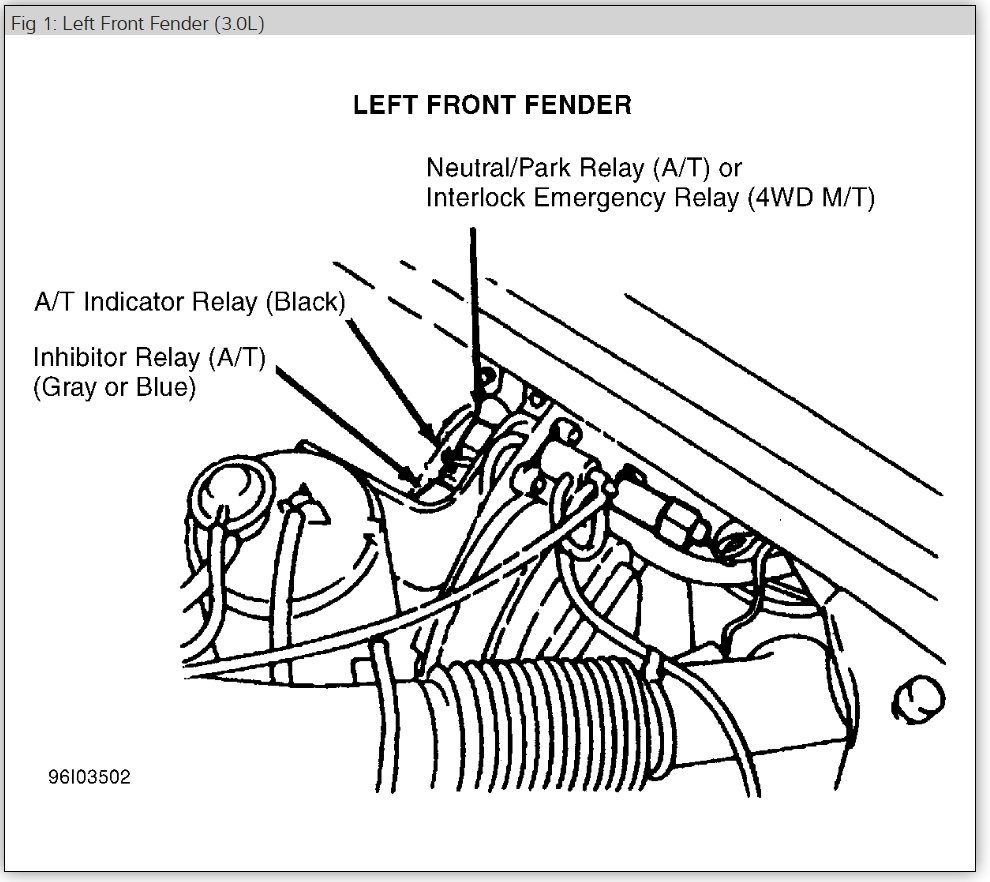 Fig 1: Left Front Fender (3.0L)

LEFT FRONT FENDER

Neutral/Park Relay (A/T) or Interlock Emergency Relay (4WD M/T)

A/T Indicator Relay (Black)

Inhibitor Relay (A/T) (Gray or Blue)

96I03502