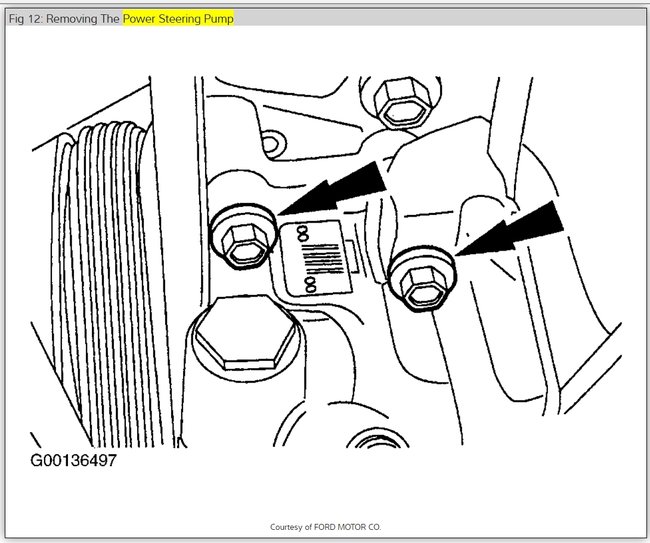 Fig 12: Removing The Power Steering Pump

G00136497

Courtesy of FORD MOTOR CO.