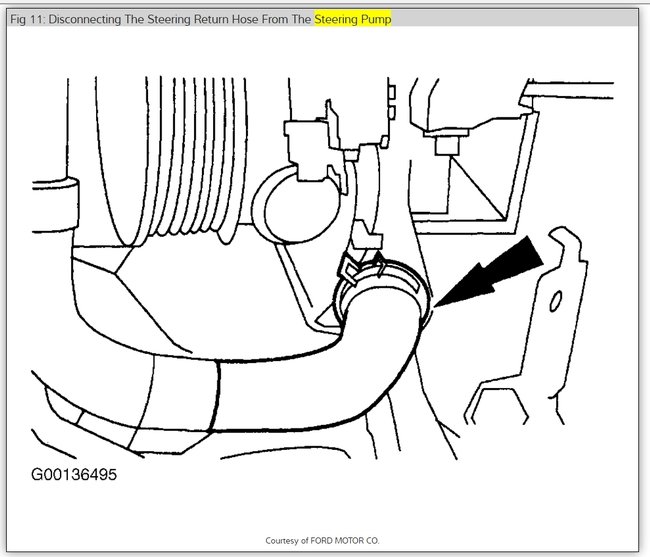 Fig 11: Disconnecting The Steering Return Hose From The Steering Pump

G00136495

Courtesy of FORD MOTOR CO.