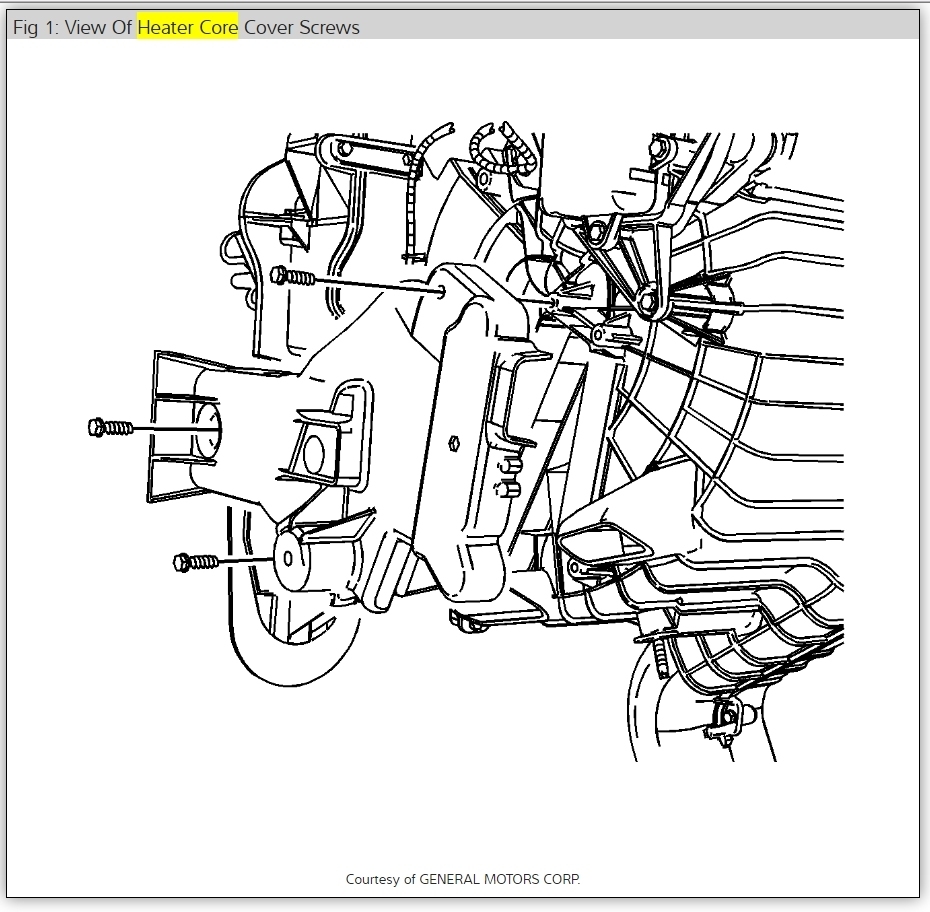 Fig 1: View Of Heater Core Cover Screws

Courtesy of GENERAL MOTORS CORP.