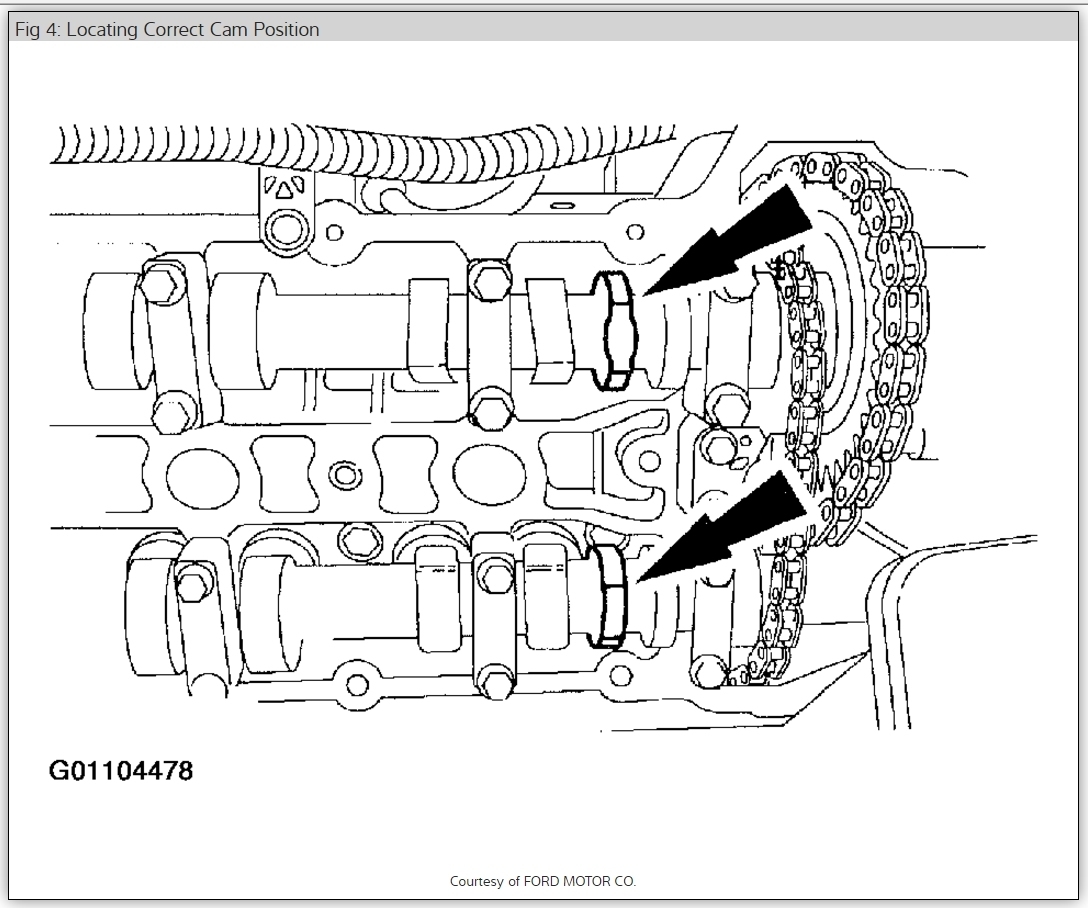 Fig 4: Locating Correct Cam Position

G01104478

Courtesy of FORD MOTOR CO.