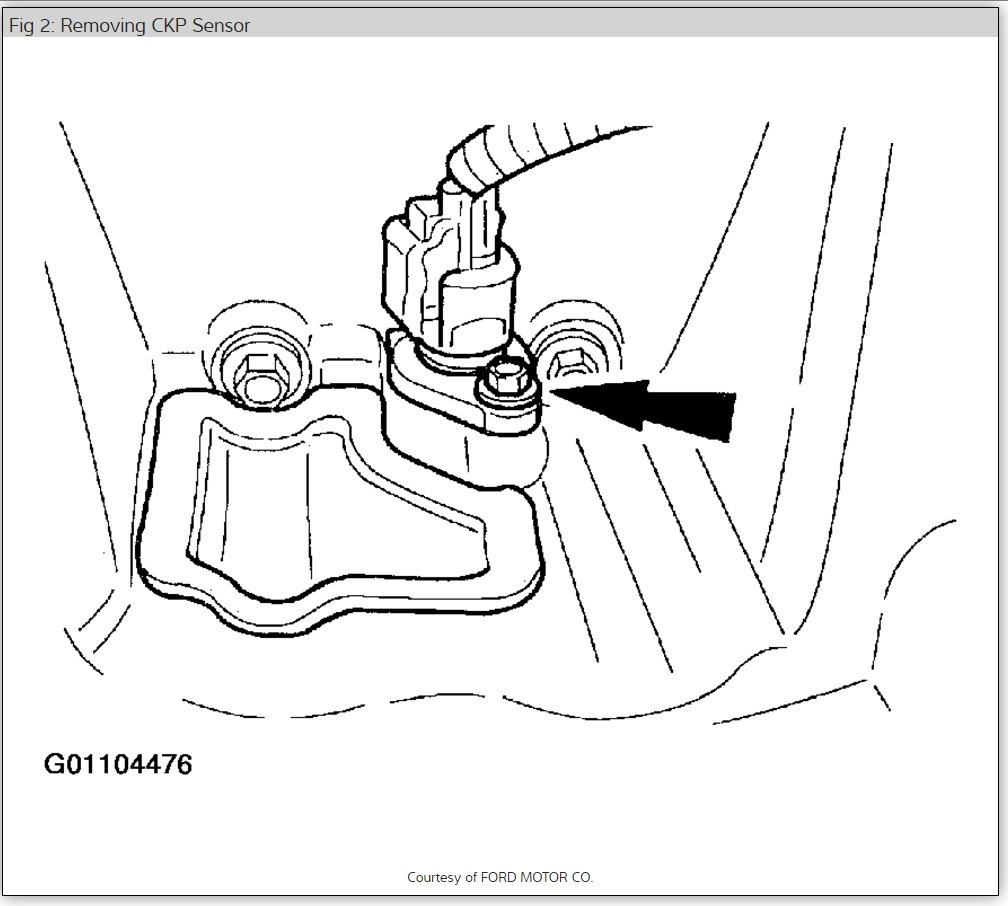 Fig 2: Removing CKP Sensor

G01104476

Courtesy of FORD MOTOR CO.