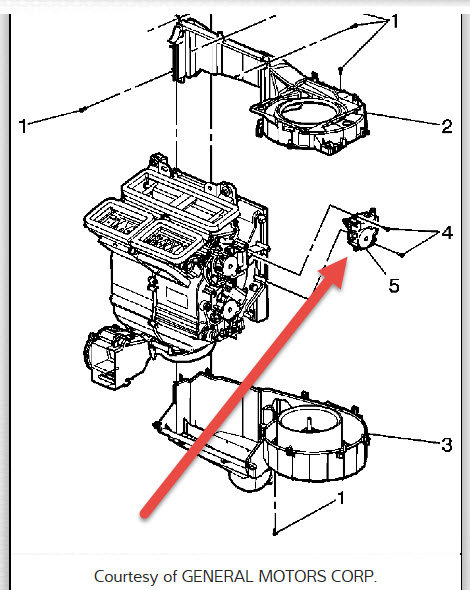 1
1
2
4
5
3
1

Courtesy of GENERAL MOTORS CORP.