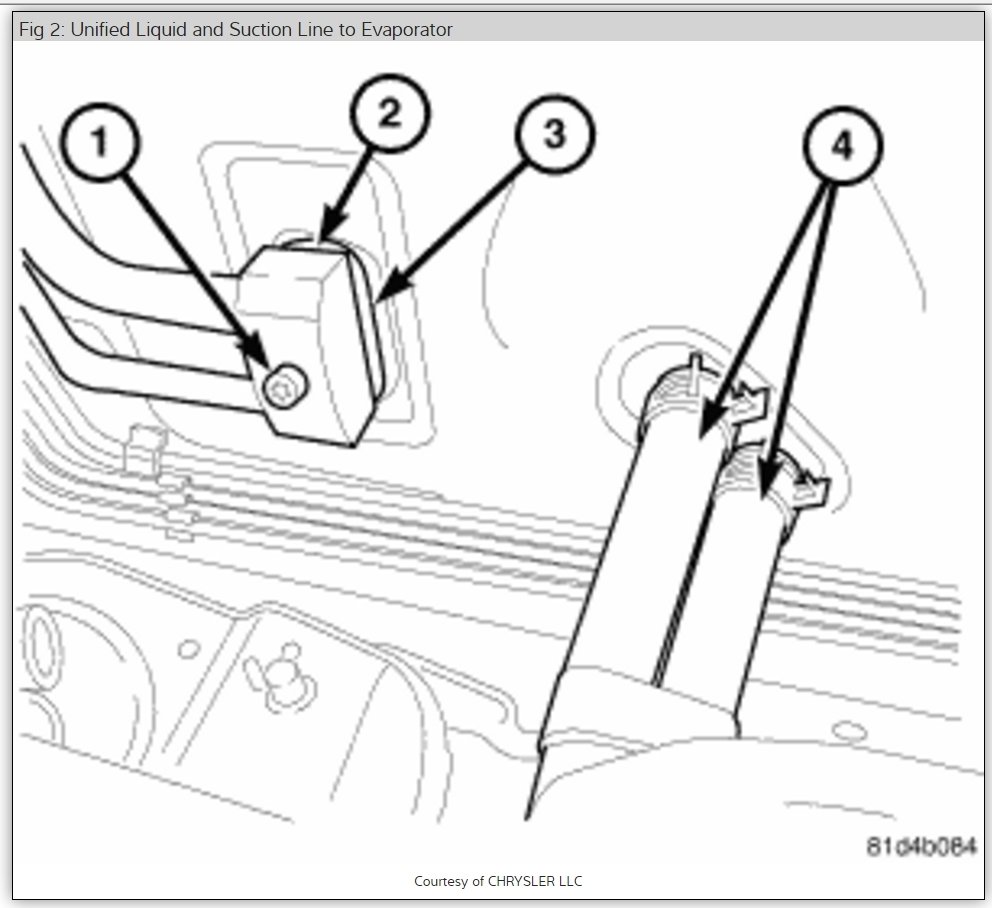 Fig 2: Unified Liquid and Suction Line to Evaporator

1
2
3
4

81d4b064

Courtesy of CHRYSLER LLC