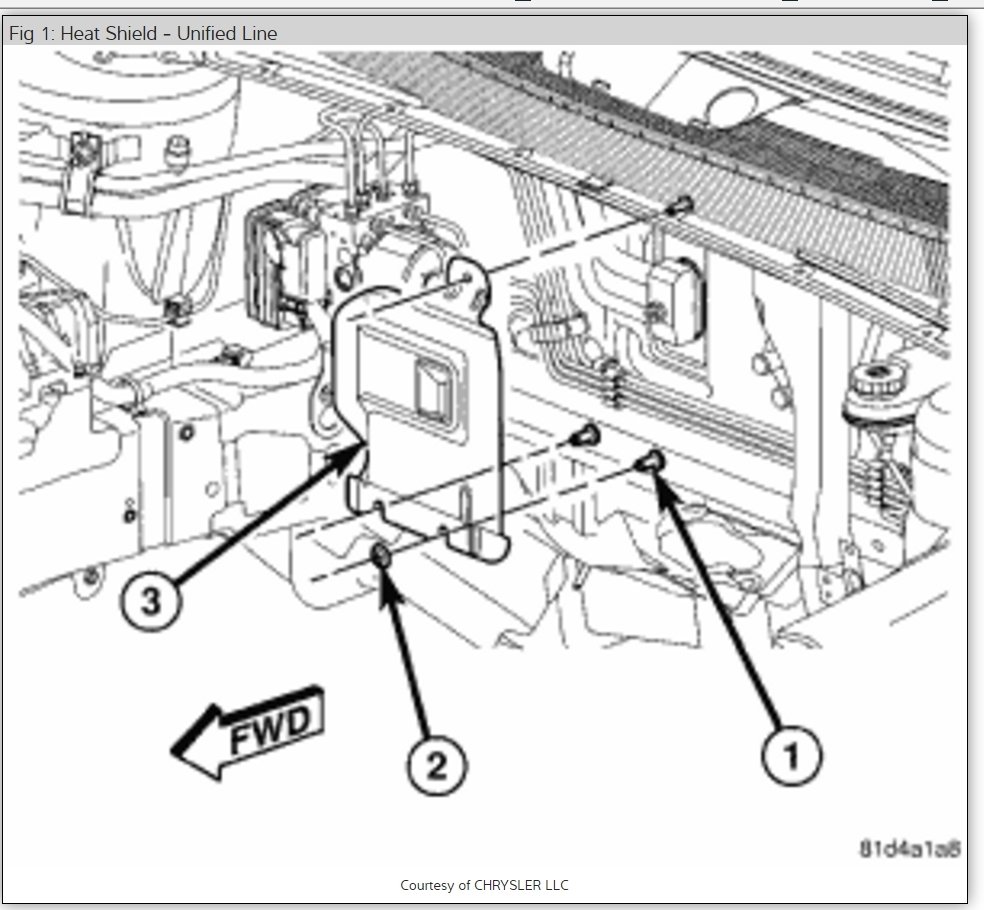 Fig 1: Heat Shield - Unified Line

3

FWD

2

1

81d4a1a8

Courtesy of CHRYSLER LLC