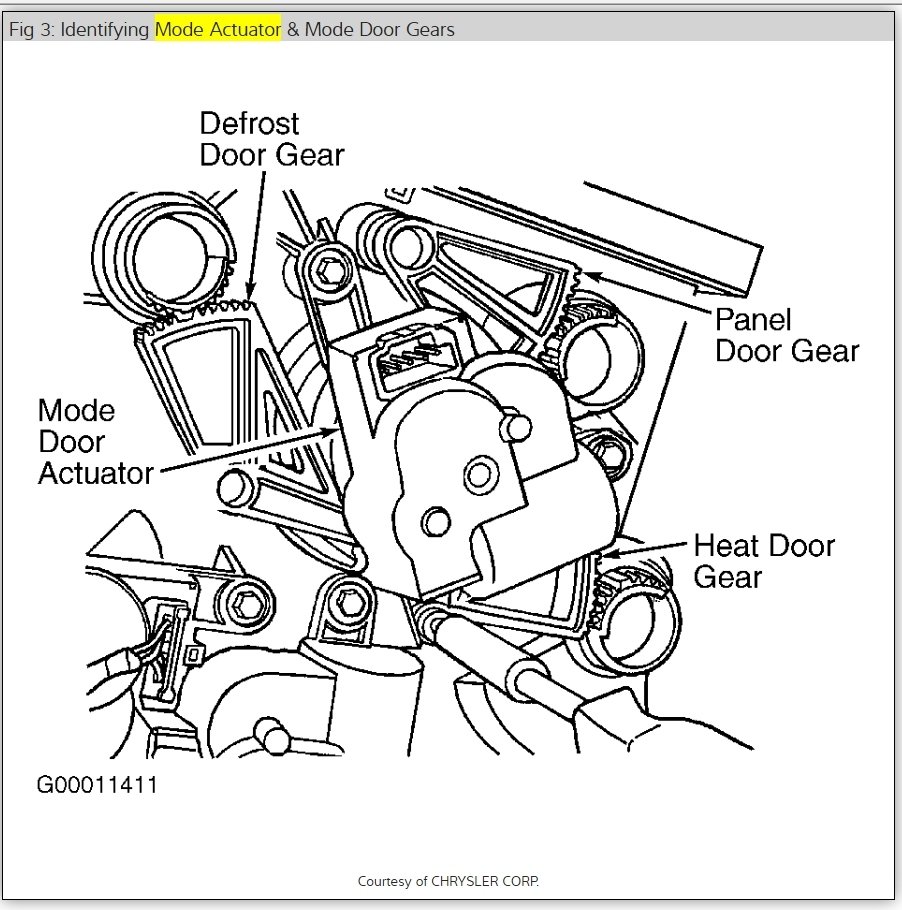 Fig 3: Identifying Mode Actuator & Mode Door Gears

Defrost Door Gear

Panel Door Gear

Mode Door Actuator

Heat Door Gear

G00011411

Courtesy of CHRYSLER CORP.