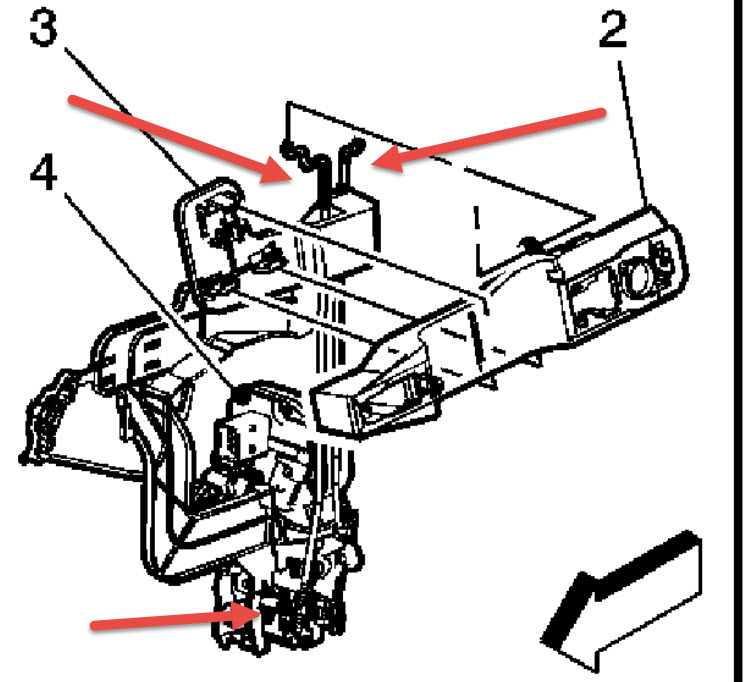 3
2
4