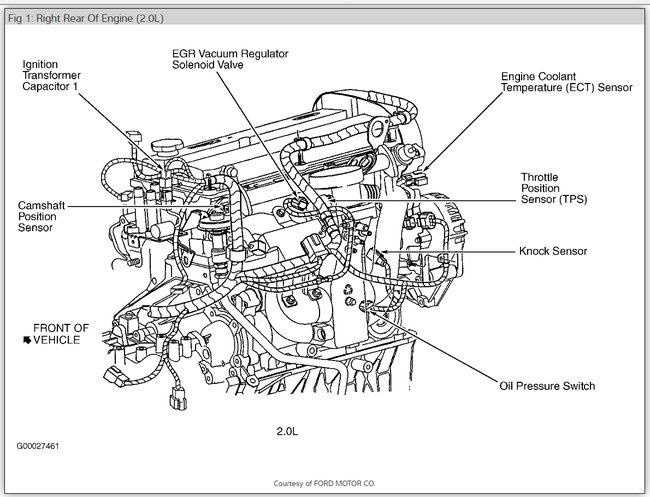 Fig 1: Right Rear Of Engine (2.0L)

Ignition Transformer Capacitor 1

EGR Vacuum Regulator Solenoid Valve

Engine Coolant Temperature (ECT) Sensor

Throttle Position Sensor (TPS)

Camshaft Position Sensor

Knock Sensor

FRONT OF VEHICLE

Oil Pressure Switch

2.0L

G00027461

Courtesy of FORD MOTOR CO.