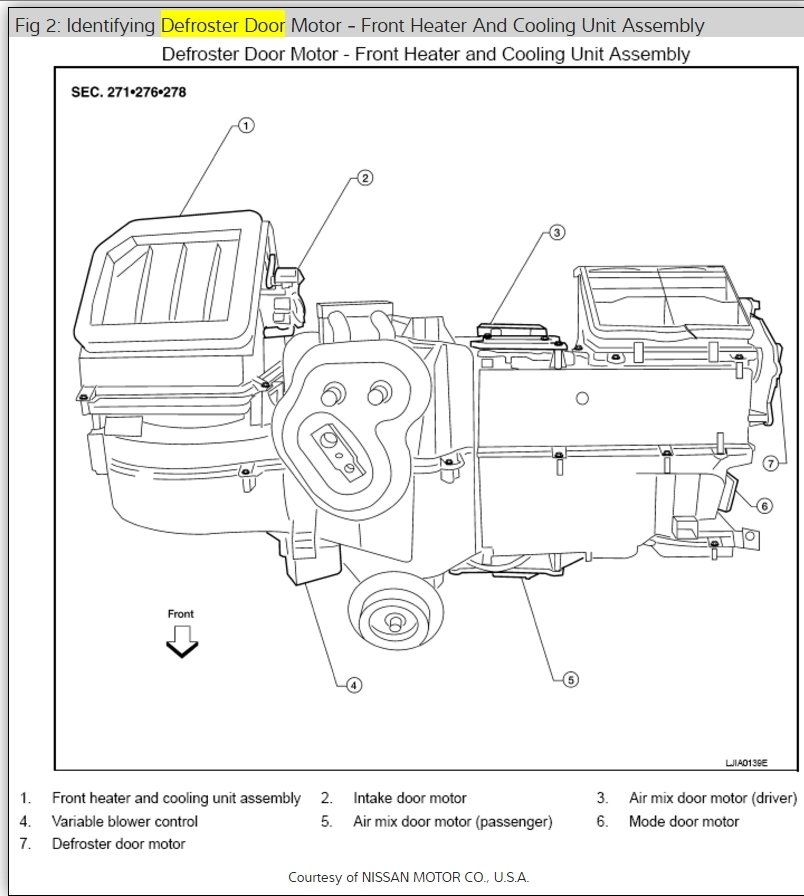 Fig 2: Identifying Defroster Door Motor - Front Heater And Cooling Unit Assembly

Defroster Door Motor - Front Heater and Cooling Unit Assembly

SEC. 271•276•278

1
2
3
7
6
Front
4
5

LJIA0139E

1. Front heater and cooling unit assembly
2. Intake door motor
3. Air mix door motor (driver)
4. Variable blower control
5. Air mix door motor (passenger)
6. Mode door motor
7. Defroster door motor

Courtesy of NISSAN MOTOR CO., U.S.A.