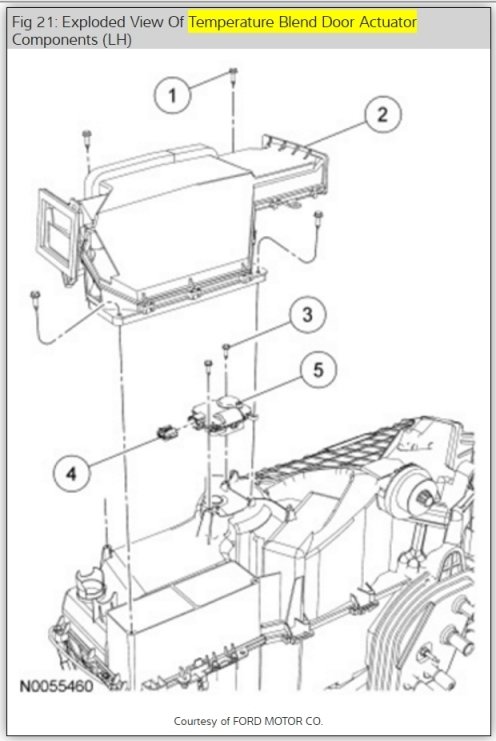 Fig 21: Exploded View Of Temperature Blend Door Actuator Components (LH)

1
2
3
5
4

N0055460

Courtesy of FORD MOTOR CO.