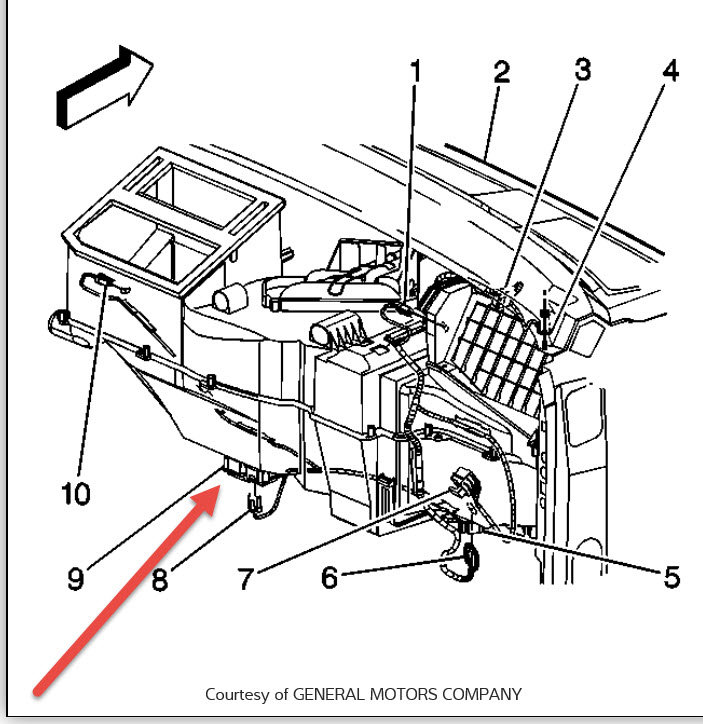 1
2
3
4
10
9
8
7
6
5

Courtesy of GENERAL MOTORS COMPANY