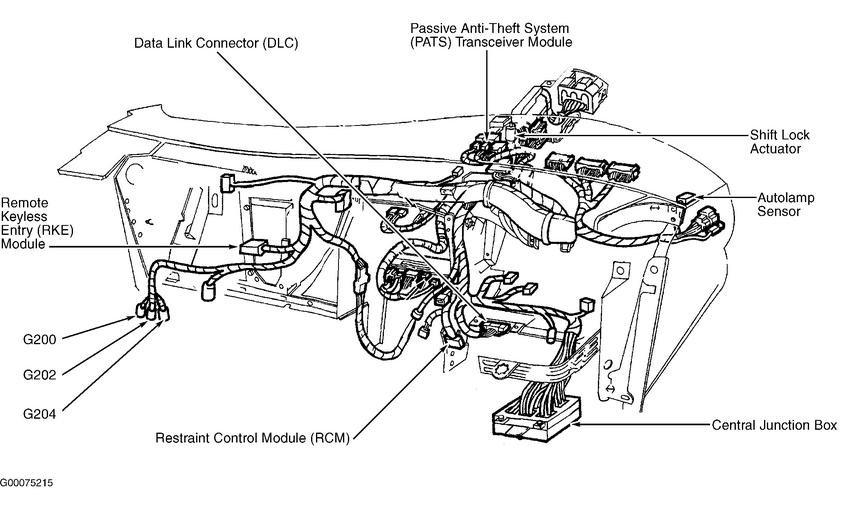 Data Link Connector (DLC)

Passive Anti-Theft System (PATS) Transceiver Module

Shift Lock Actuator

Autolamp Sensor

Remote Keyless Entry (RKE) Module

G200

G202

G204

Restraint Control Module (RCM)

Central Junction Box

G00075215