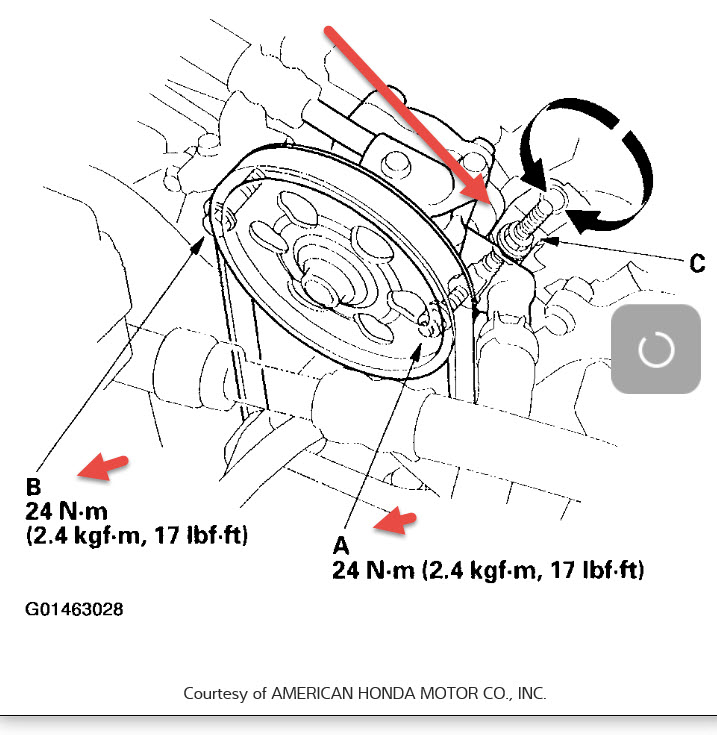 C

B
24 N·m
(2.4 kgf·m, 17 lbf·ft)

A
24 N·m (2.4 kgf·m, 17 lbf·ft)

G01463028

Courtesy of AMERICAN HONDA MOTOR CO., INC.