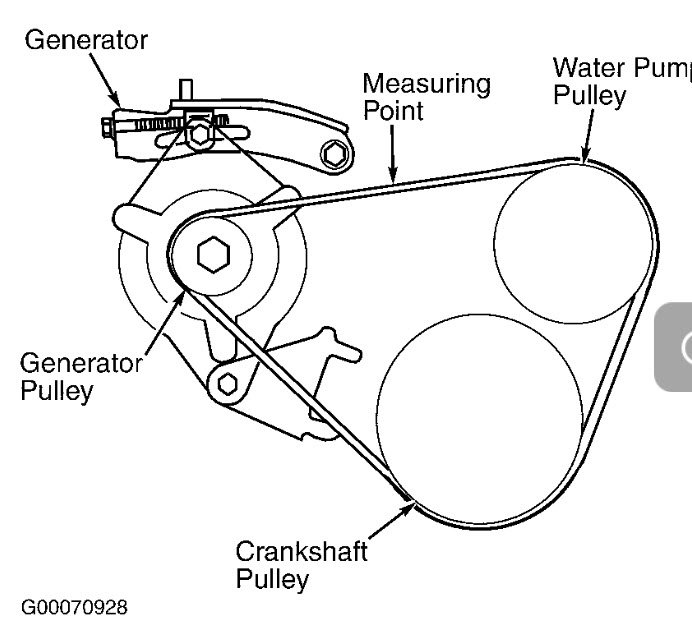 Generator

Measuring Point

Water Pump Pulley

Generator Pulley

Crankshaft Pulley

G00070928