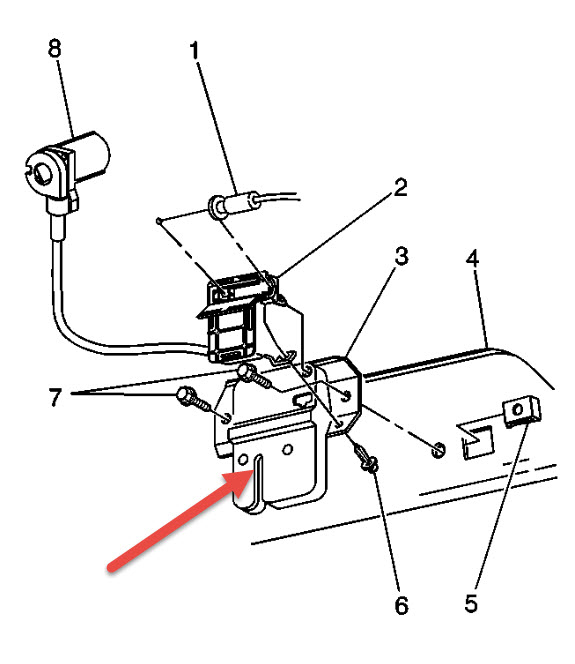 8
1
2
3
4
7
6
5