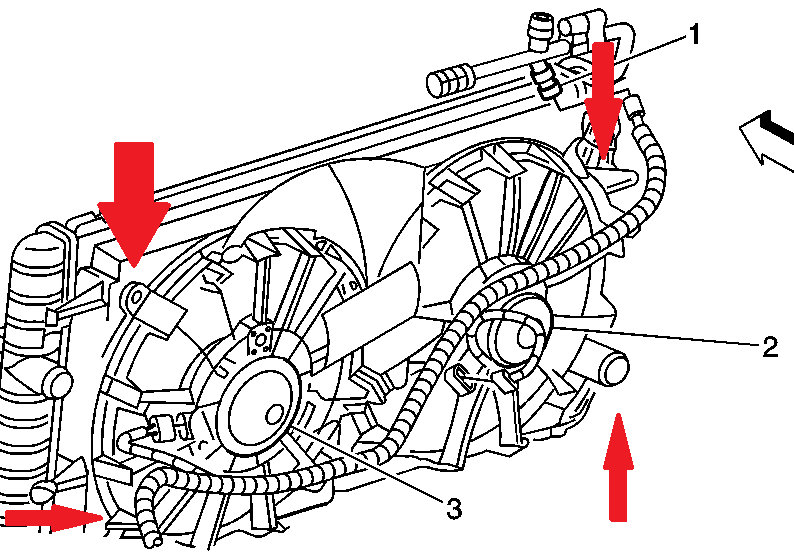 1
2
3