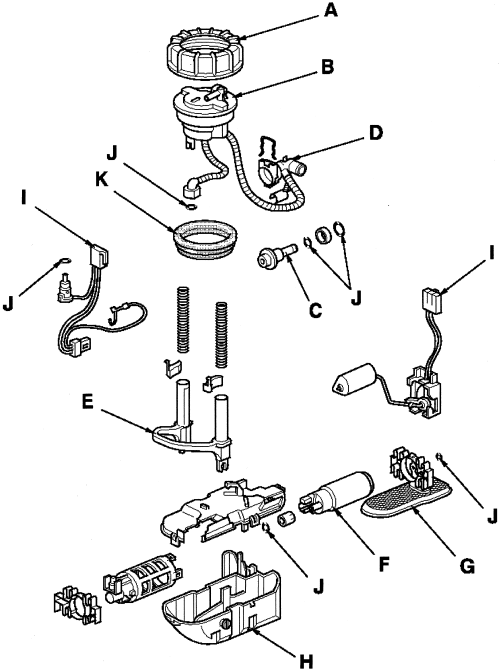 A
B
D
J
K
I
J
C
J
I
E
J
F
G
J
H